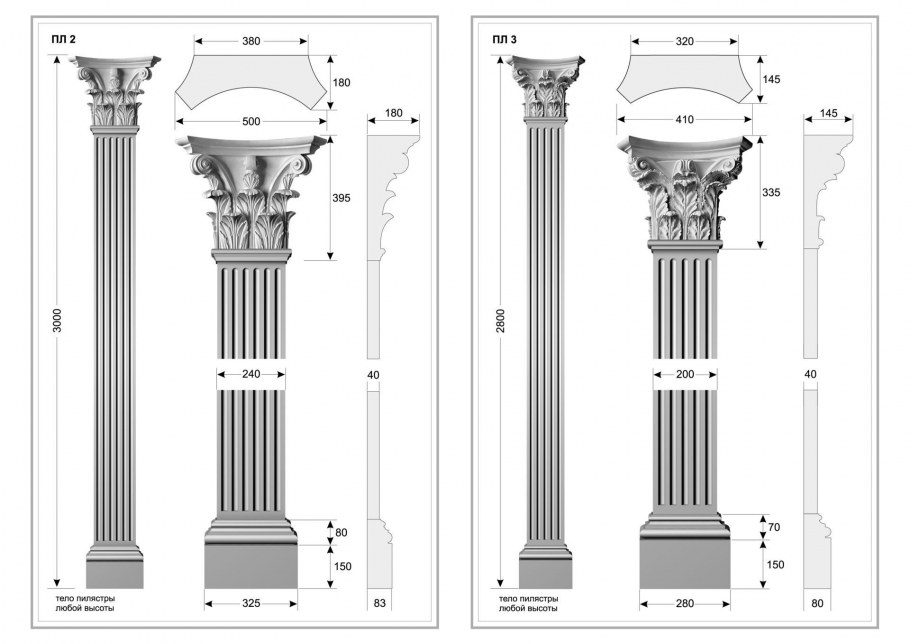 ПЛ 2

380

180

500

180

395

3000

240

40

80

150

325

83

тело пилястры любой высоты

ПЛ 3

320

145

410

145

335

2800

200

40

70

150

280

80

тело пилястры любой высоты