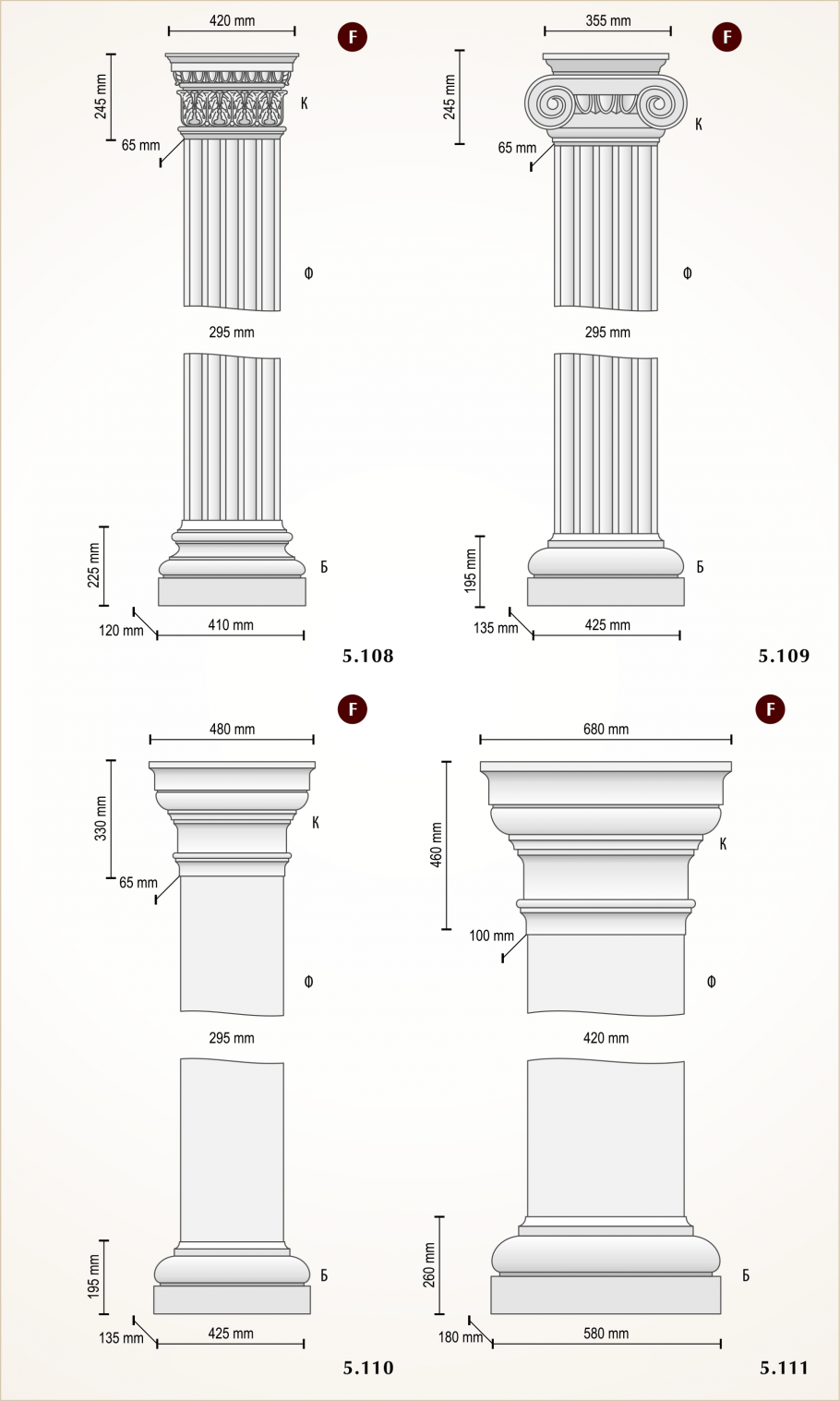 420 mm
F
245 mm
К
65 mm
Ф
295 mm
225 mm
Б
120 mm
410 mm
5.108

355 mm
F
245 mm
К
65 mm
Ф
295 mm
195 mm
Б
135 mm
425 mm
5.109

F
480 mm
330 mm
К
65 mm
Ф
295 mm
195 mm
Б
135 mm
425 mm
5.110

F
680 mm
460 mm
К
100 mm
Ф
420 mm
260 mm
Б
180 mm
580 mm
5.111