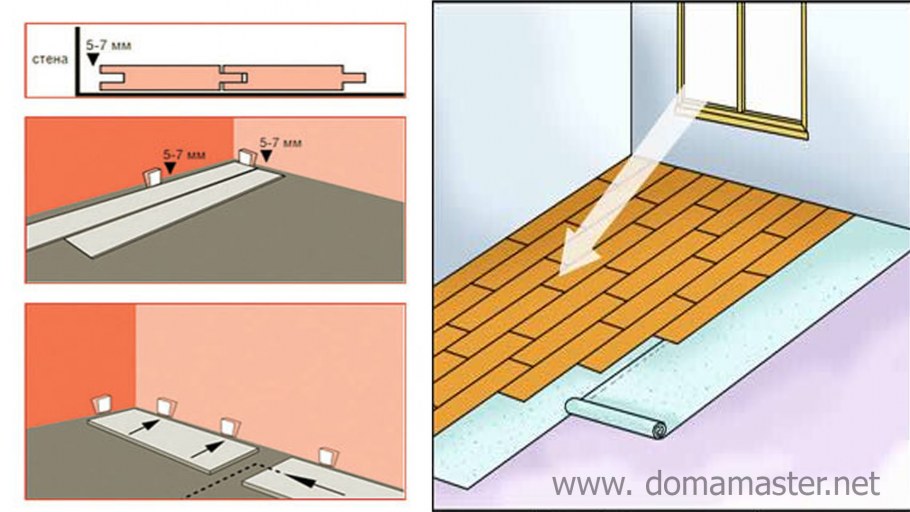 стена
5-7 мм

5-7 мм
5-7 мм

www. domamaster.net