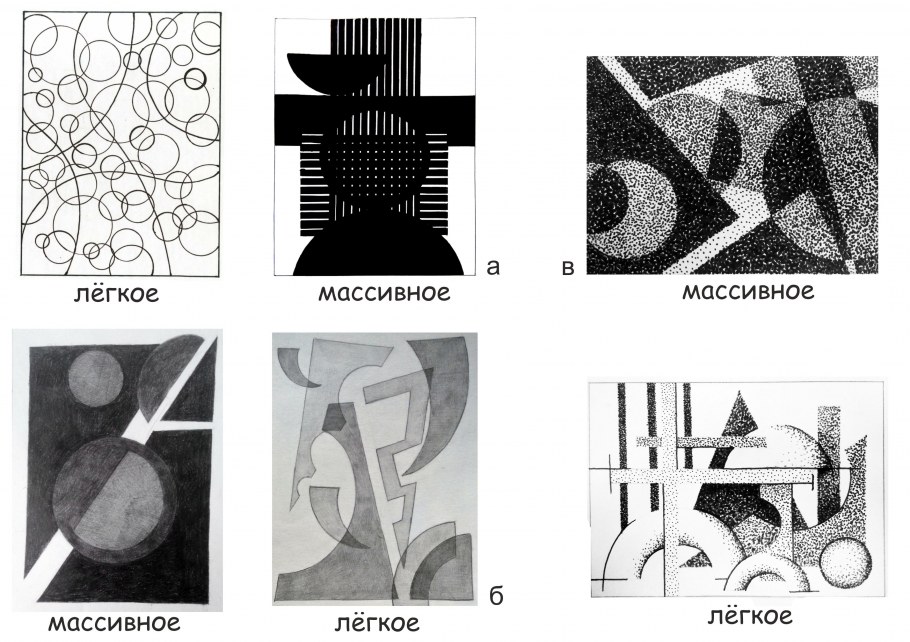 лёгкое

массивное

а

в

массивное

массивное

лёгкое

б

лёгкое