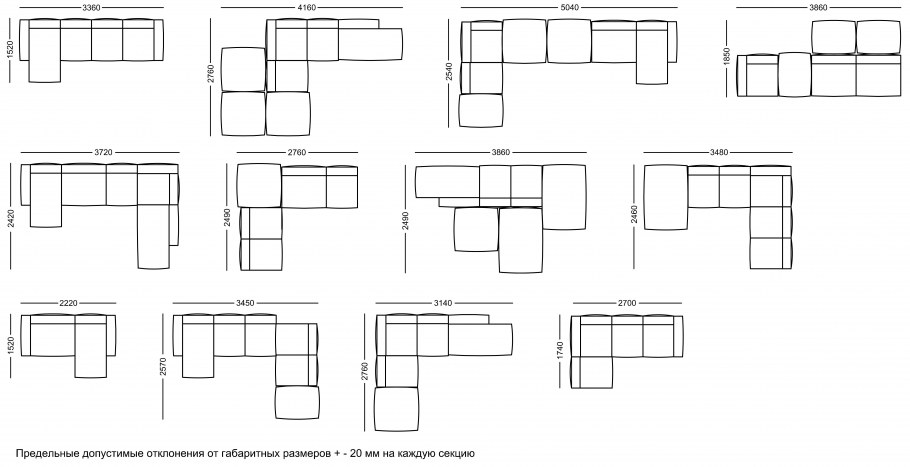 3360
1520
4160
2760
5040
2540
3860
1850
3720
2420
2760
2490
3860
2490
3480
2460
2220
1520
3450
2570
3140
2760
2700
1740

Предельные допустимые отклонения от габаритных размеров + - 20 мм на каждую секцию