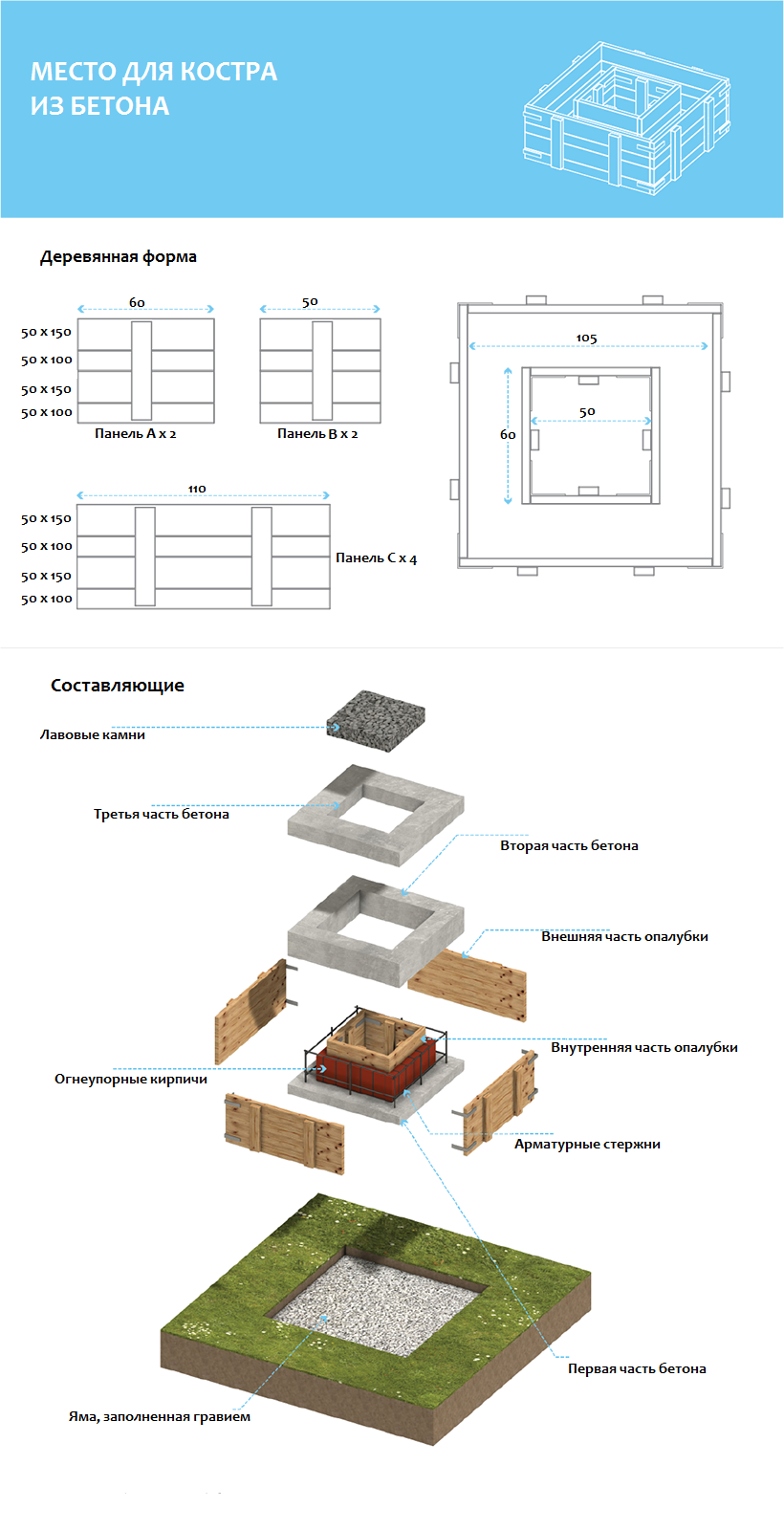 МЕСТО ДЛЯ КОСТРА ИЗ БЕТОНА

Деревянная форма

60
50 x 150
50 x 100
50 x 150
50 x 100
Панель A x 2

50
Панель B x 2

110
50 x 150
50 x 100
50 x 150
50 x 100
Панель C x 4

105
60
50

Составляющие

Лавовые камни
Третья часть бетона
Вторая часть бетона
Внешняя часть опалубки
Внутренняя часть опалубки
Огнеупорные кирпичи
Арматурные стержни
Первая часть бетона
Яма, заполненная гравием