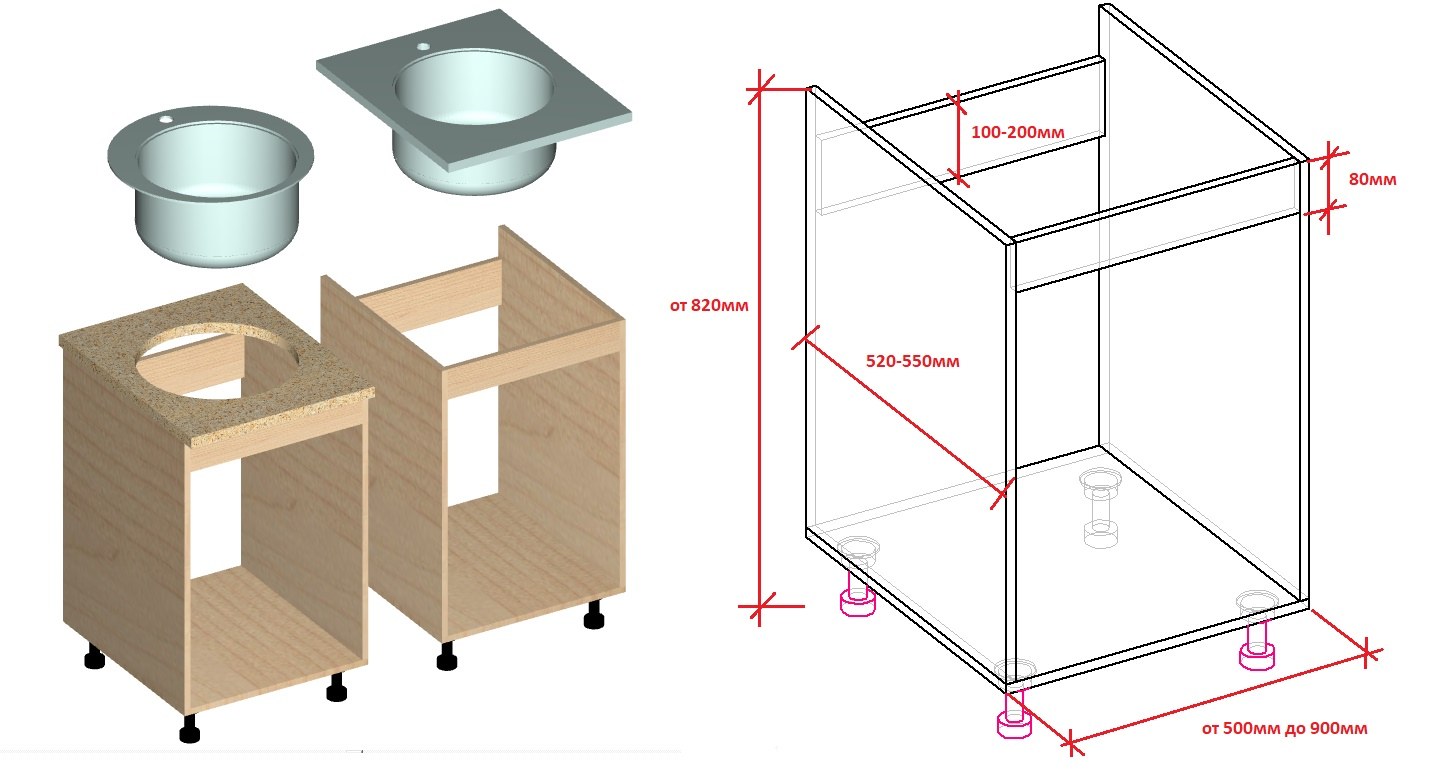 100-200мм

80мм

от 820мм

520-550мм

от 500мм до 900мм