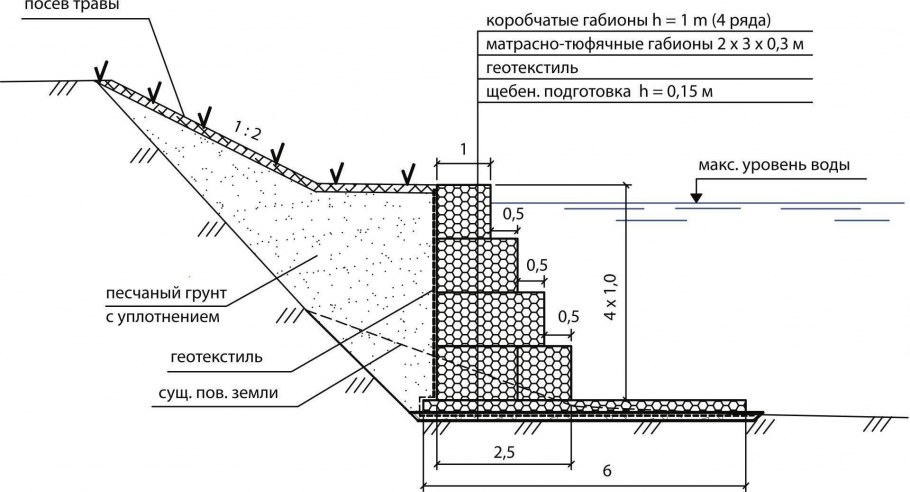 посев травы

коробчатые габионы h = 1 m (4 ряда)

матрасно-тюфячные габионы 2 х 3 х 0,3 м

геотекстиль

щебен. подготовка h = 0,15 м

1 : 2

1

макс. уровень воды

0,5

0,5

0,5

4 х 1,0

песчаный грунт с уплотнением

геотекстиль

сущ. пов. земли

2,5

6