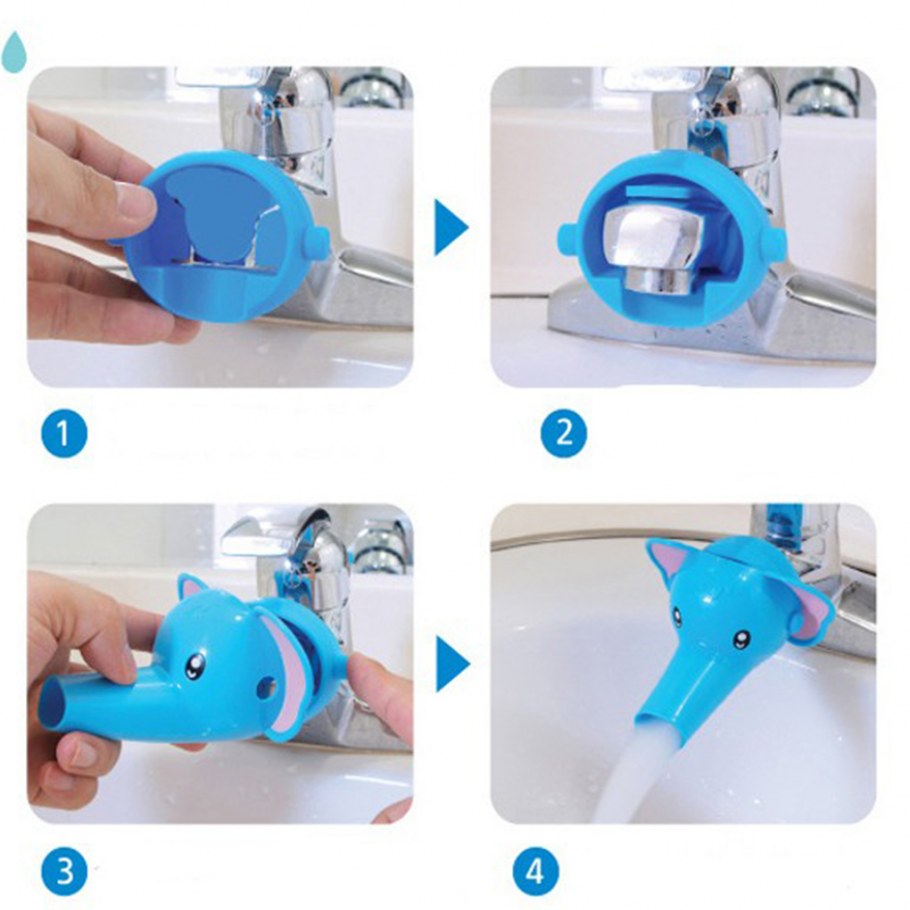 1

2

3

4