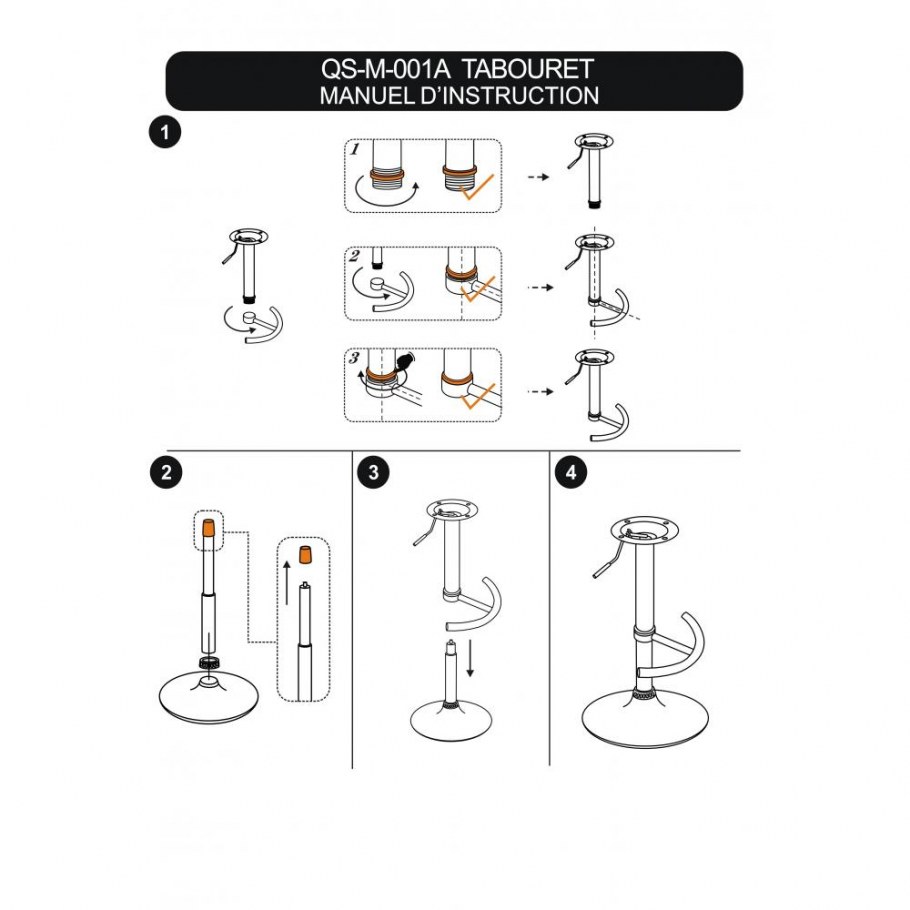 QS-M-001A TABOURET
MANUEL D'INSTRUCTION

1

1

2

3

2

3

4