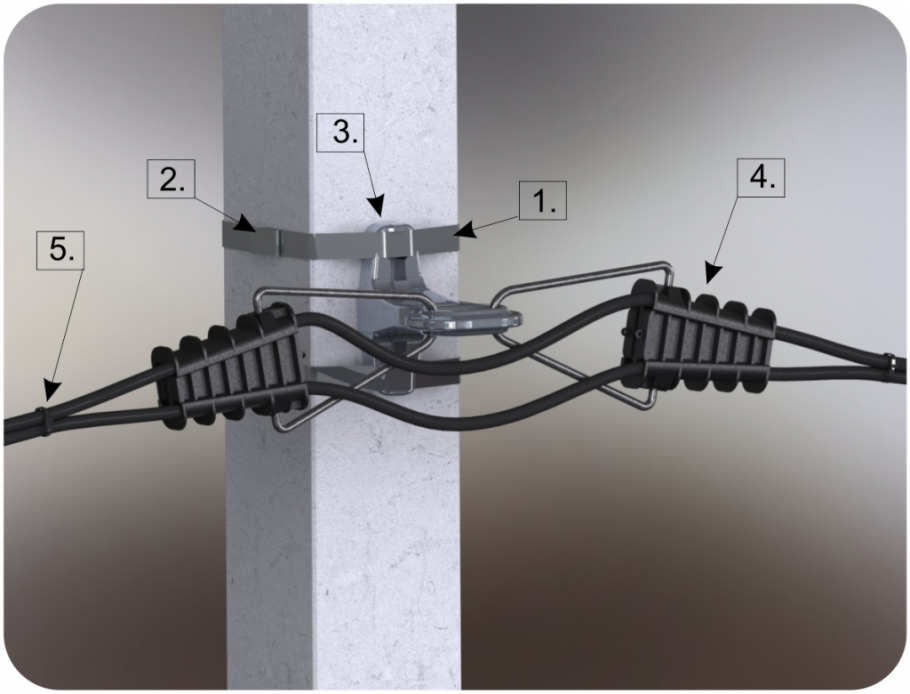 3.
2.
1.
4.
5.