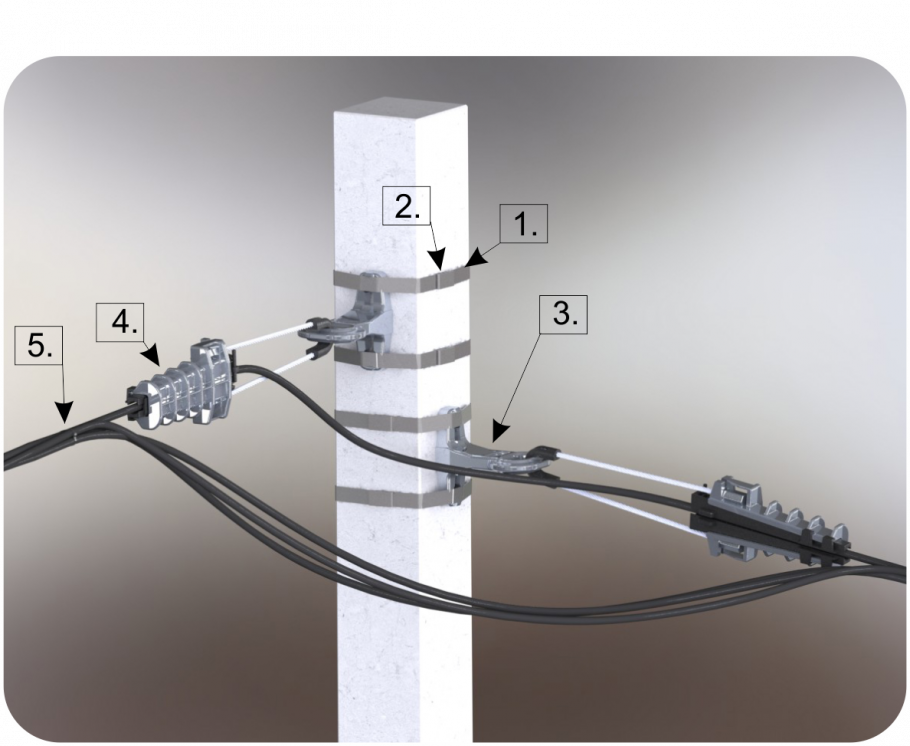 2.

1.

3.

4.

5.