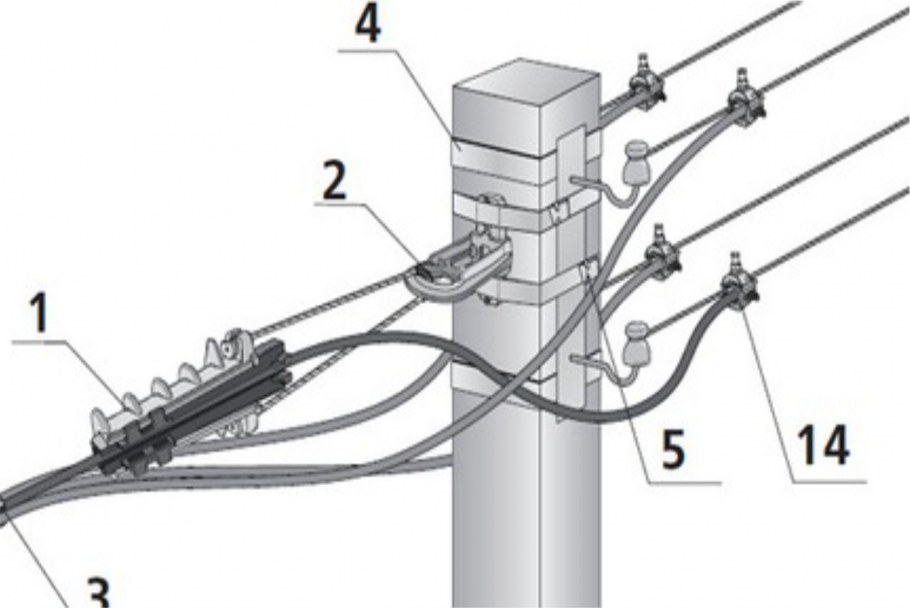 4
2
1
5
14
3