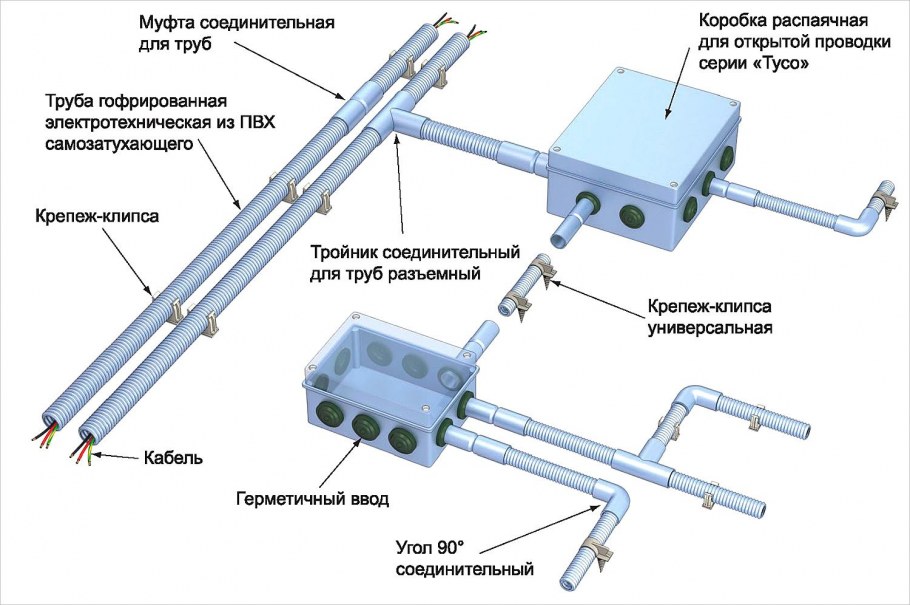 Муфта соединительная для труб

Коробка распаячная для открытой проводки серии «Тусо»

Труба гофрированная электротехническая из ПВХ самозатухающего

Крепеж-клипса

Тройник соединительный для труб разъемный

Крепеж-клипса универсальная

Кабель

Герметичный ввод

Угол 90° соединительный