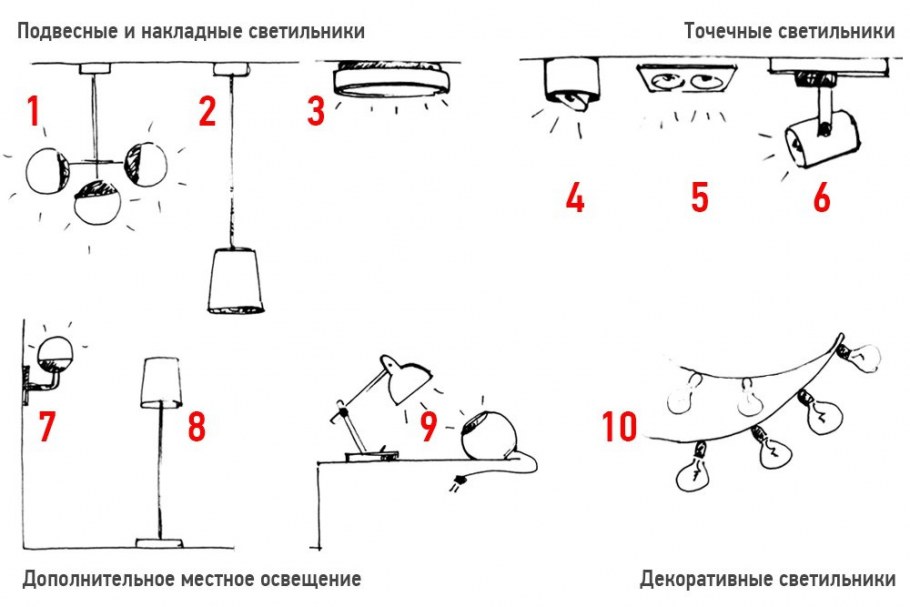 Подвесные и накладные светильники

Точечные светильники

1

2

3

4

5

6

7

8

9

10

Дополнительное местное освещение

Декоративные светильники