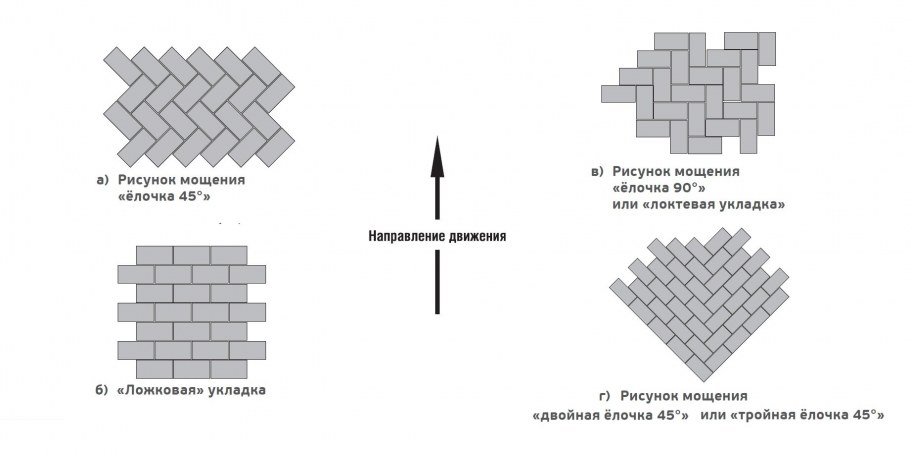 а) Рисунок мощения «ёлочка 45°»

б) «Ложковая» укладка

Направление движения

в) Рисунок мощения «ёлочка 90°» или «локтевая укладка»

г) Рисунок мощения «двойная ёлочка 45°» или «тройная ёлочка 45°»