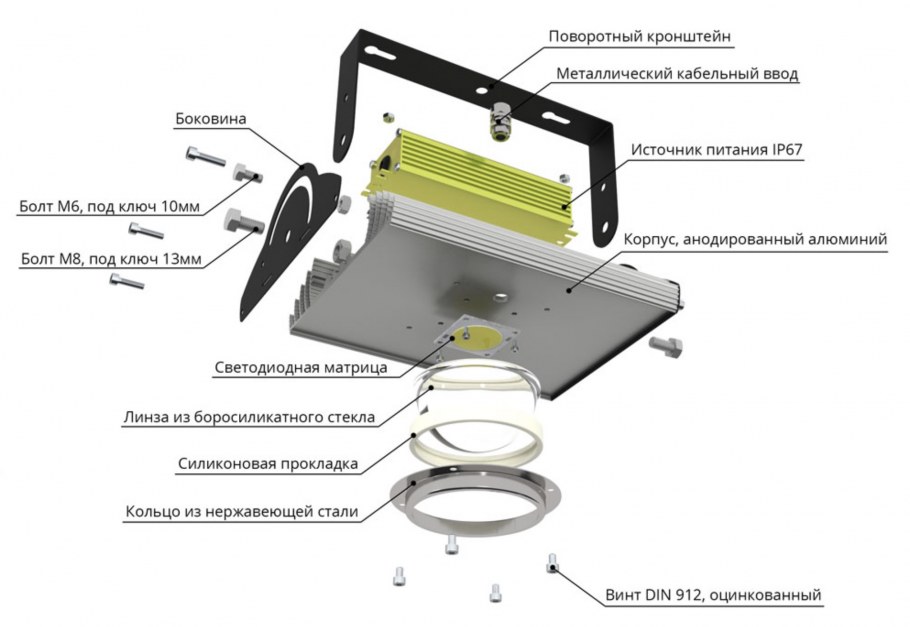 Поворотный кронштейн

Металлический кабельный ввод

Боковина

Источник питания IP67

Болт М6, под ключ 10мм

Корпус, анодированный алюминий

Болт М8, под ключ 13мм

Светодиодная матрица

Линза из боросиликатного стекла

Силиконовая прокладка

Кольцо из нержавеющей стали

Винт DIN 912, оцинкованный