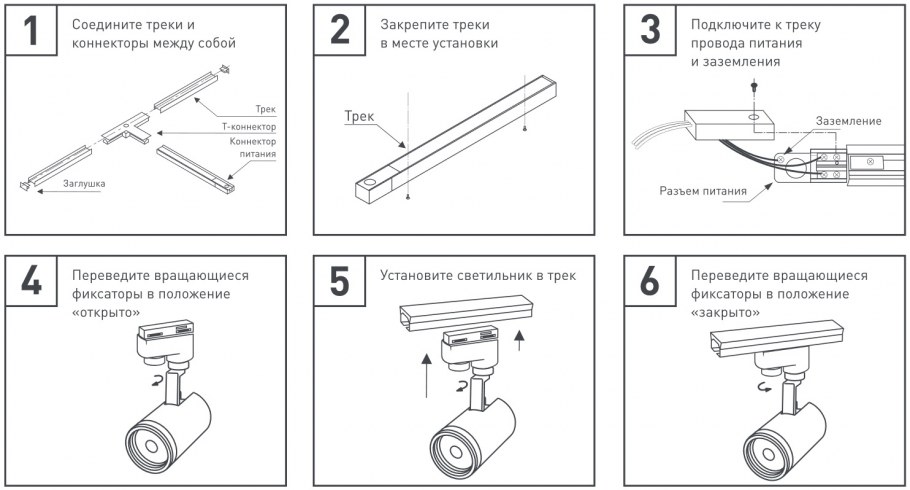 1
Соедините треки и коннекторы между собой

Трек
Т-коннектор
Коннектор питания
Заглушка

2
Закрепите треки в месте установки

Трек

3
Подключите к треку провода питания и заземления

Заземление
Разъем питания

4
Переведите вращающиеся фиксаторы в положение «открыто»

5
Установите светильник в трек

6
Переведите вращающиеся фиксаторы в положение «закрыто»