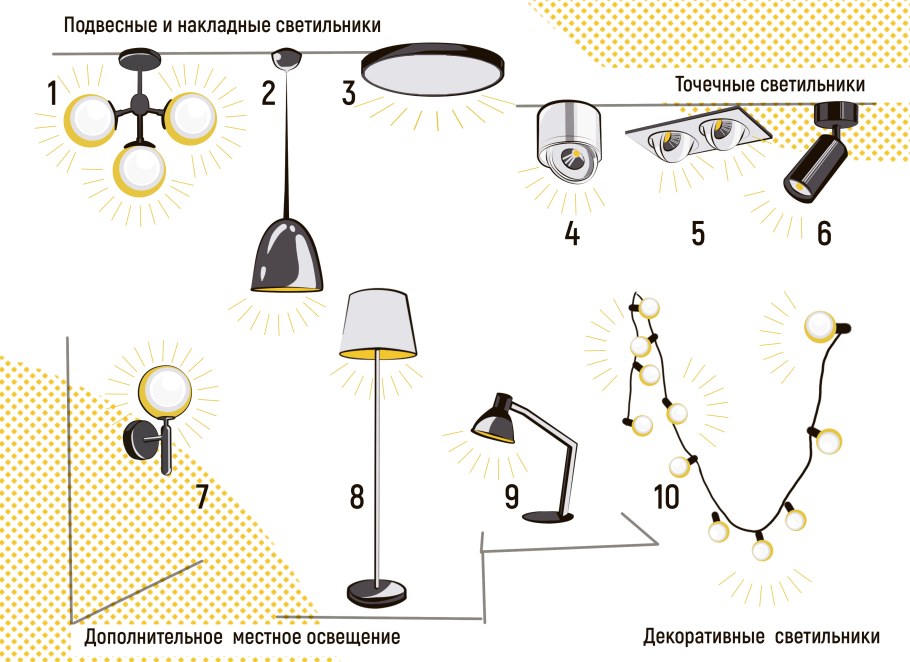 Подвесные и накладные светильники

1

2

3

Точечные светильники

4

5

6

7

8

9

10

Дополнительное местное освещение

Декоративные светильники